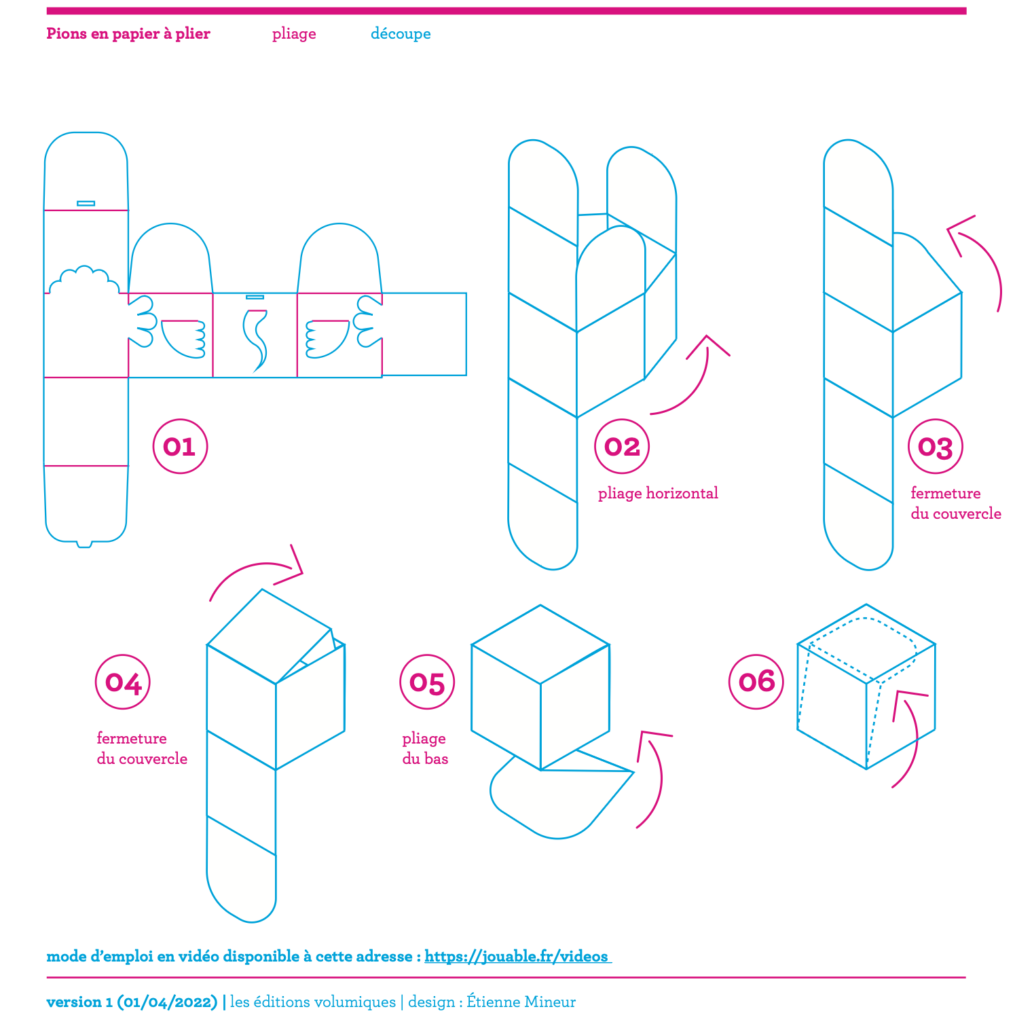 Pions en papier à plier pliage découpe

01

02
pliage horizontal

03
fermeture du couvercle

04
fermeture du couvercle

05
pliage du bas

06

mode d'emploi en vidéo disponible à cette adresse : https://jouable.fr/videos

version 1 (01/04/2022) | les éditions volumiques | design : Étienne Mineur